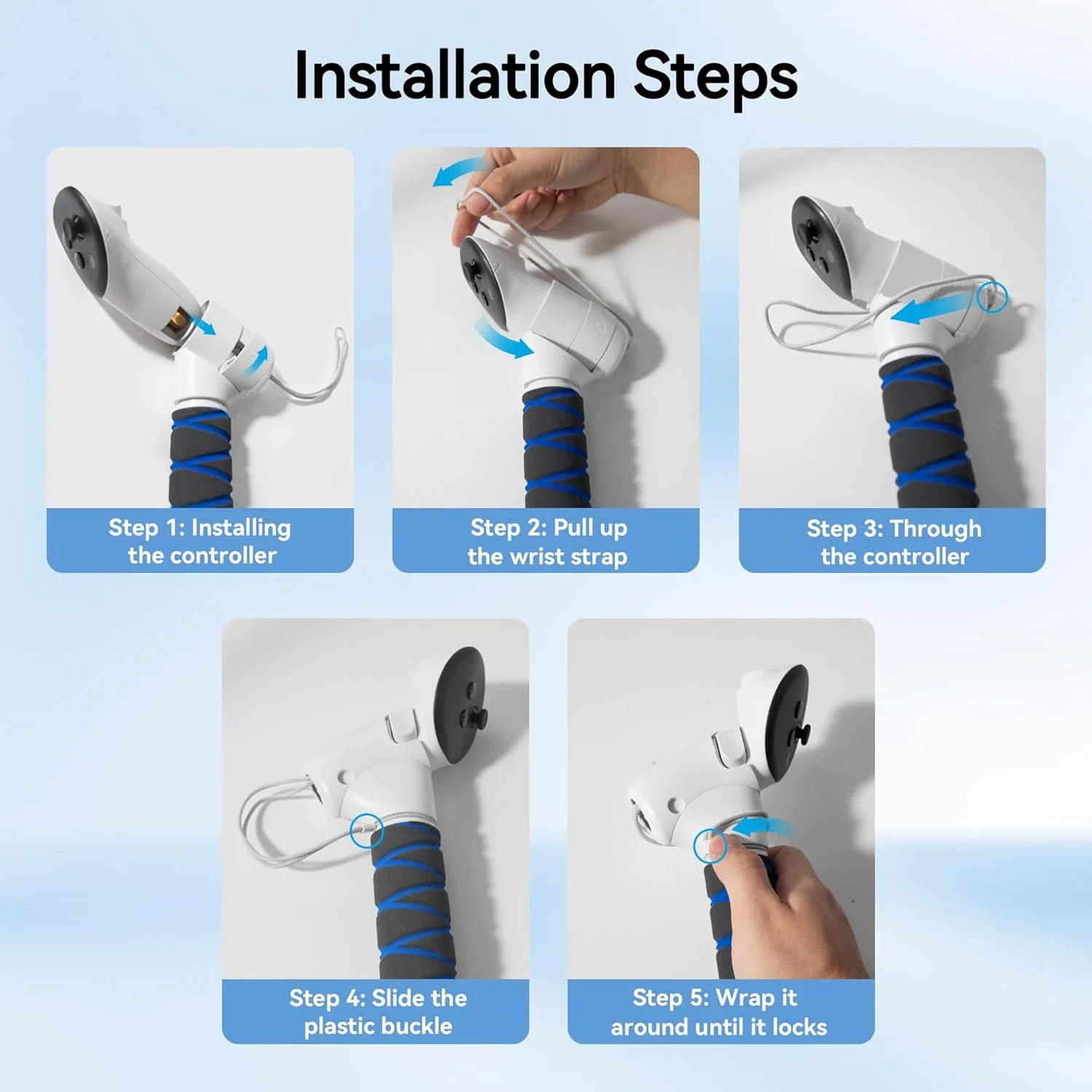 Installation Steps

Step 1: Installing the controller

Step 2: Pull up the wrist strap

Step 3: Through the controller

Step 4: Slide the plastic buckle

Step 5: Wrap it around until it locks