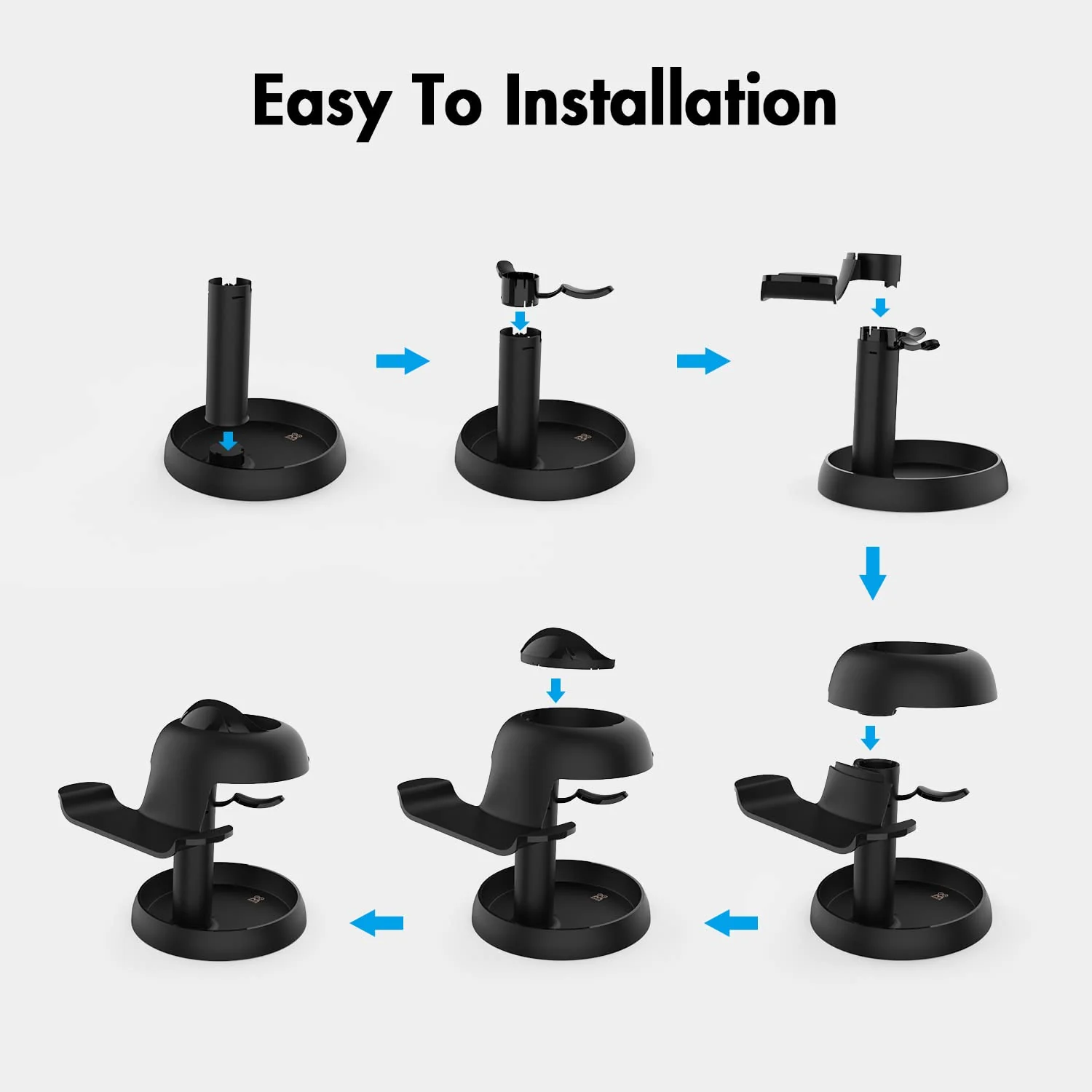 Easy To Installation